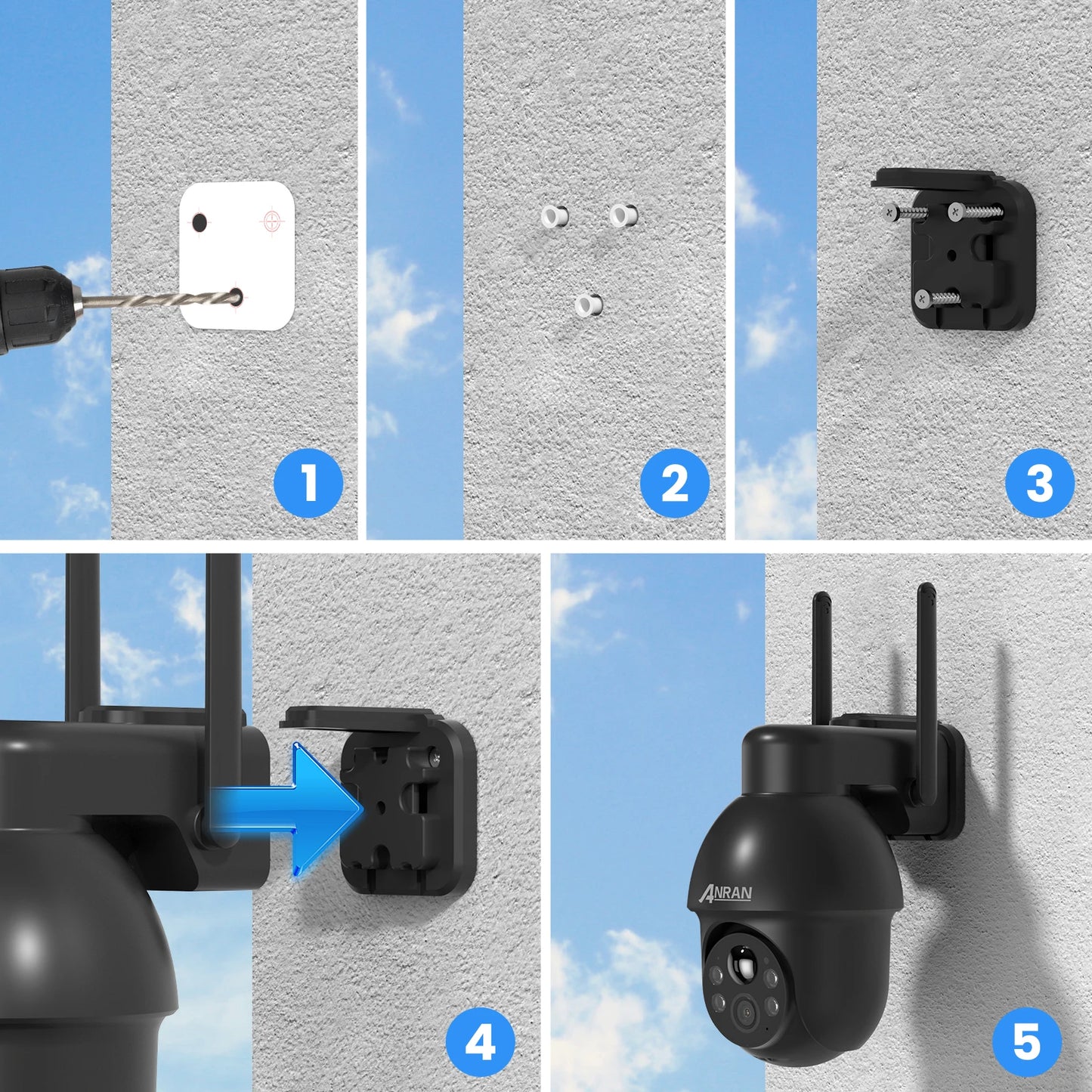 1

2

3

4

ANRAN

5